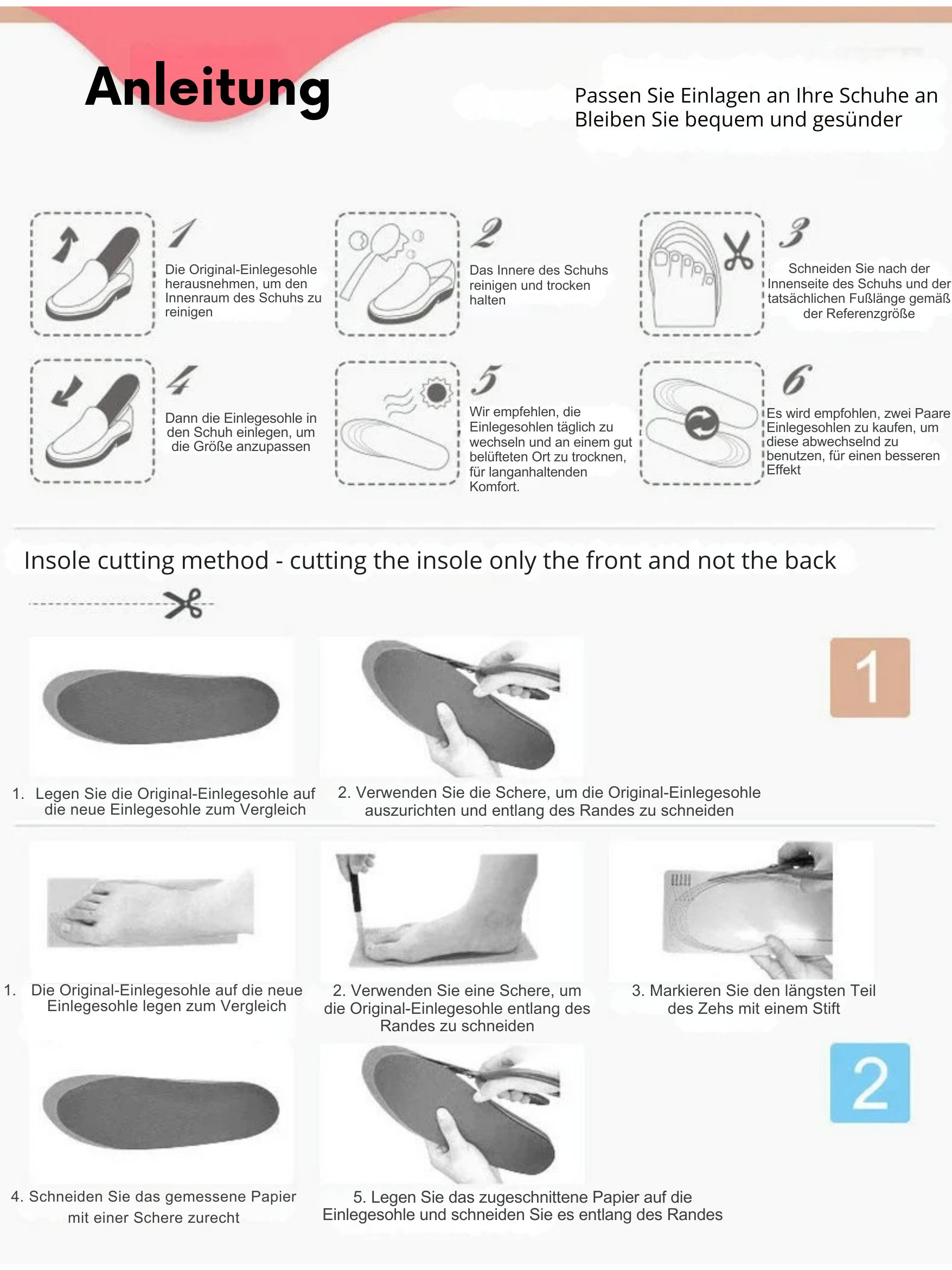 Anleitung

Passen Sie Einlagen an Ihre Schuhe an
Bleiben Sie bequem und gesünder

1
Die Original-Einlegesohle herausnehmen, um den Innenraum des Schuhs zu reinigen

2
Das Innere des Schuhs reinigen und trocken halten

3
Schneiden Sie nach der Innenseite des Schuhs und der tatsächlichen Fußlänge gemäß der Referenzgröße

4
Dann die Einlegesohle in den Schuh einlegen, um die Größe anzupassen

5
Wir empfehlen, die Einlegesohlen täglich zu wechseln und an einem gut belüfteten Ort zu trocknen, für langanhaltenden Komfort.

6
Es wird empfohlen, zwei Paare Einlegesohlen zu kaufen, um diese abwechselnd zu benutzen, für einen besseren Effekt

Insole cutting method - cutting the insole only the front and not the back

1

1. Legen Sie die Original-Einlegesohle auf die neue Einlegesohle zum Vergleich

2. Verwenden Sie die Schere, um die Original-Einlegesohle auszurichten und entlang des Randes zu schneiden

1. Die Original-Einlegesohle auf die neue Einlegesohle legen zum Vergleich

2. Verwenden Sie eine Schere, um die Original-Einlegesohle entlang des Randes zu schneiden

3. Markieren Sie den längsten Teil des Zehs mit einem Stift

2

4. Schneiden Sie das gemessene Papier mit einer Schere zurecht

5. Legen Sie das zugeschnittene Papier auf die Einlegesohle und schneiden Sie es entlang des Randes